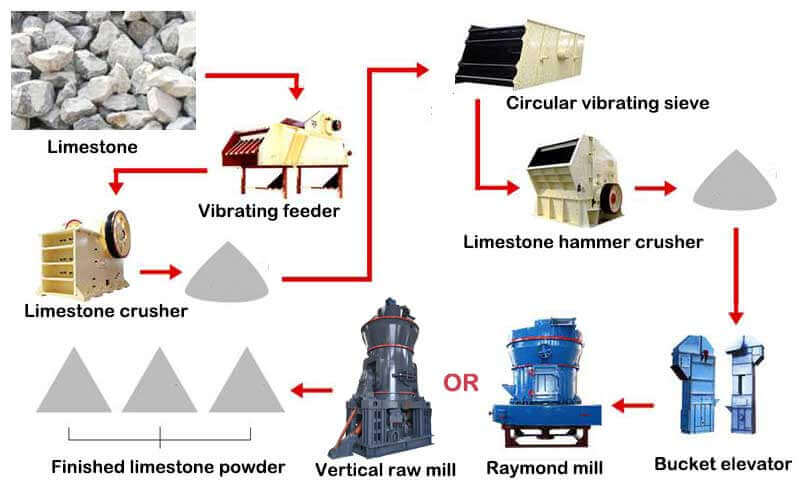 Limestone

Vibrating feeder

Limestone crusher

Circular vibrating sieve

Limestone hammer crusher

Bucket elevator

Raymond mill

OR

Vertical raw mill

Finished limestone powder