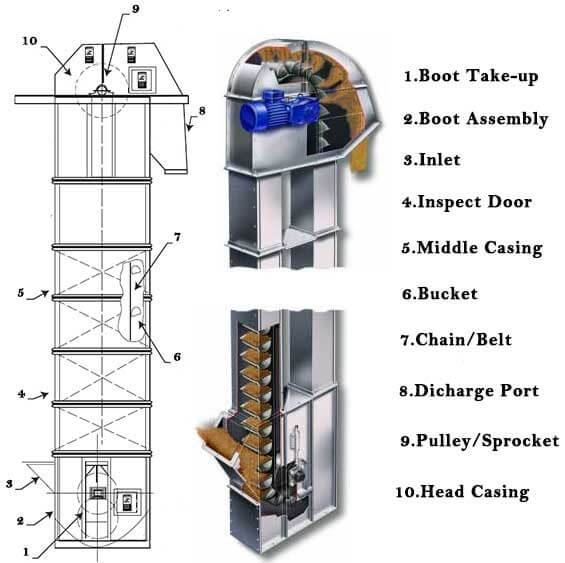 10

9

8

7

5

6

4

3

2

1

1.Boot Take-up

2.Boot Assembly

3.Inlet

4.Inspect Door

5.Middle Casing

6.Bucket

7.Chain/Belt

8.Dicharge Port

9.Pulley/Sprocket

10.Head Casing