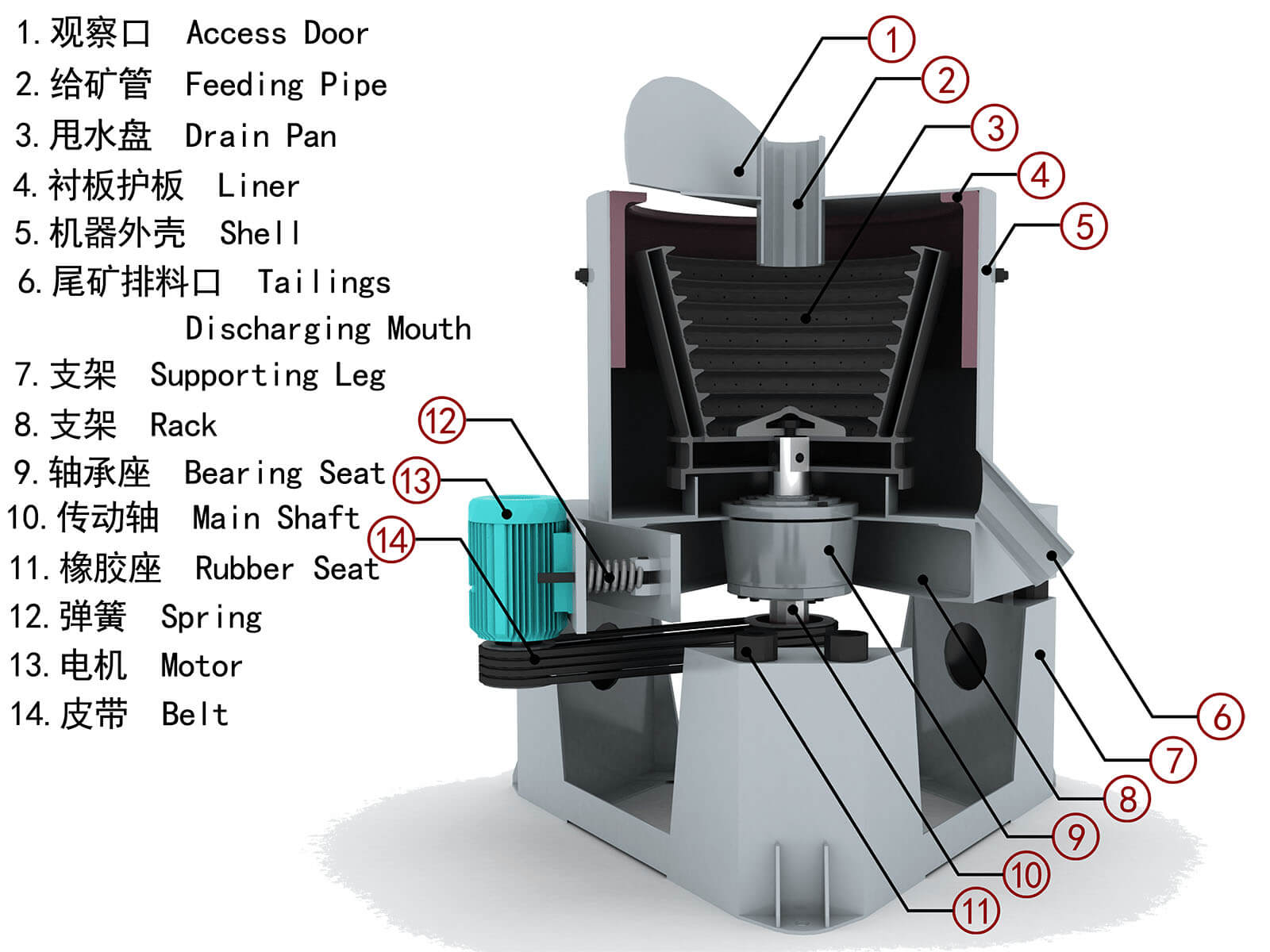 1. 观察口 Access Door
2. 给矿管 Feeding Pipe
3. 甩水盘 Drain Pan
4. 衬板护板 Liner
5. 机器外壳 Shell
6. 尾矿排料口 Tailings Discharging Mouth
7. 支架 Supporting Leg
8. 支架 Rack
9. 轴承座 Bearing Seat
10. 传动轴 Main Shaft
11. 橡胶座 Rubber Seat
12. 弹簧 Spring
13. 电机 Motor
14. 皮带 Belt

1
2
3
4
5
12
13
14
6
7
8
9
10
11