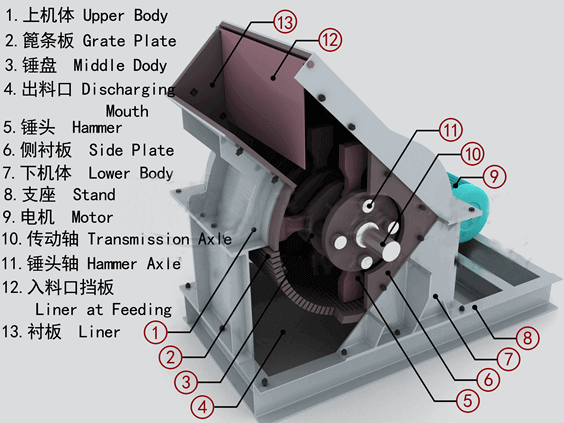 1. 上机体 Upper Body
2. 篦条板 Grate Plate
3. 锤盘 Middle Dody
4. 出料口 Discharging Mouth
5. 锤头 Hammer
6. 侧衬板 Side Plate
7. 下机体 Lower Body
8. 支座 Stand
9. 电机 Motor
10. 传动轴 Transmission Axle
11. 锤头轴 Hammer Axle
12. 入料口挡板 Liner at Feeding
13. 衬板 Liner

13
12
11
10
9
1
2
3
4
5
6
7
8